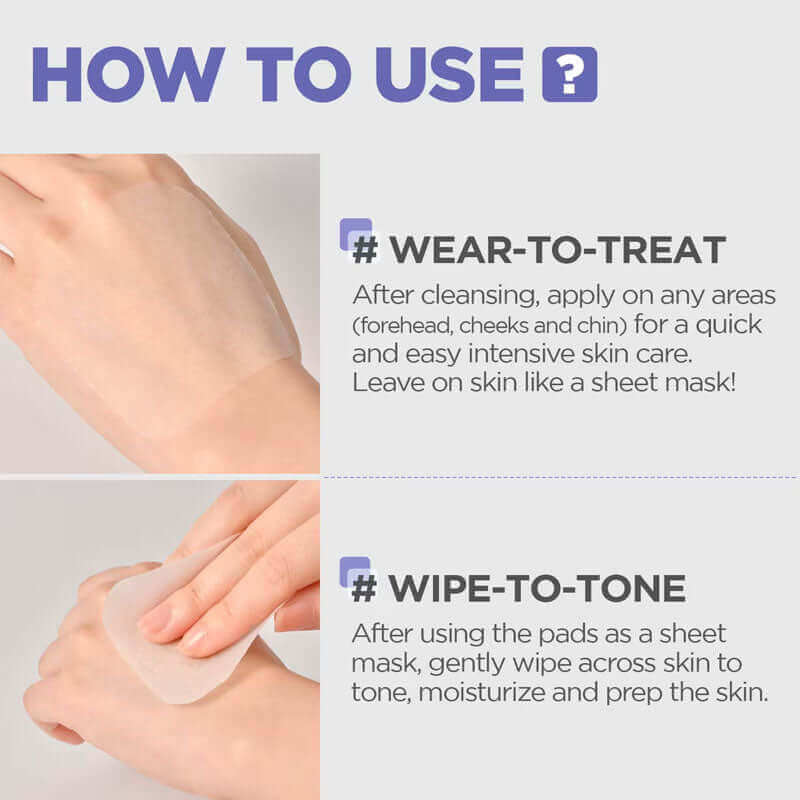 HOW TO USE ?

# WEAR-TO-TREAT

After cleansing, apply on any areas (forehead, cheeks and chin) for a quick and easy intensive skin care. Leave on skin like a sheet mask!

# WIPE-TO-TONE

After using the pads as a sheet mask, gently wipe across skin to tone, moisturize and prep the skin.