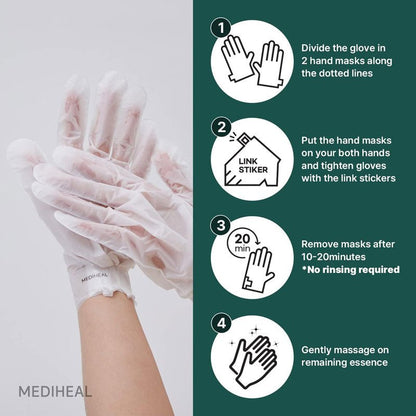 MEDIHEAL

MEDIHEAL

1
Divide the glove in 2 hand masks along the dotted lines

2
LINK STIKER
Put the hand masks on your both hands and tighten gloves with the link stickers

3
20 min
Remove masks after 10-20minutes
*No rinsing required

4
Gently massage on remaining essence