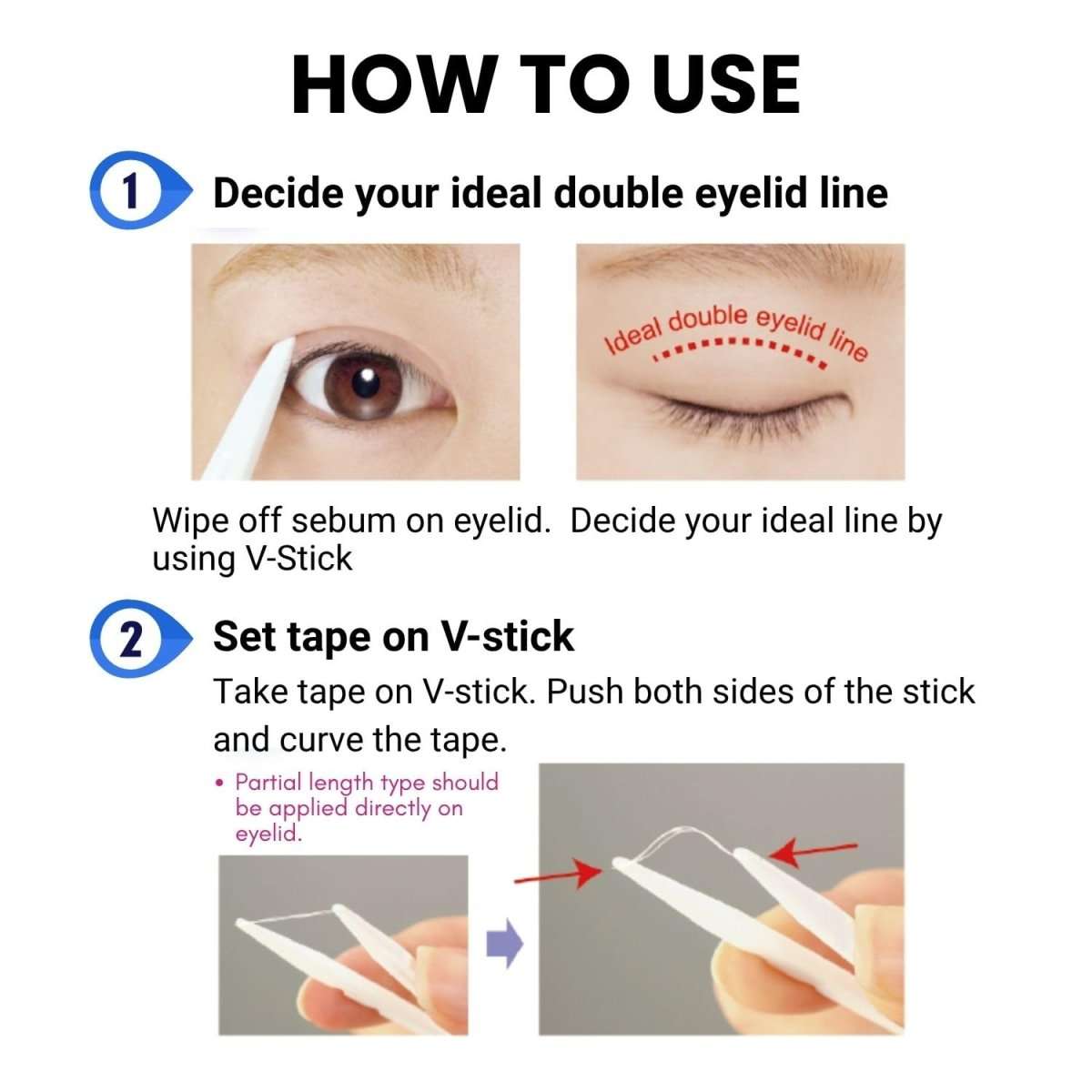 HOW TO USE

1 Decide your ideal double eyelid line

Ideal double eyelid line

Wipe off sebum on eyelid. Decide your ideal line by using V-Stick

2 Set tape on V-stick

Take tape on V-stick. Push both sides of the stick and curve the tape.

• Partial length type should be applied directly on eyelid.