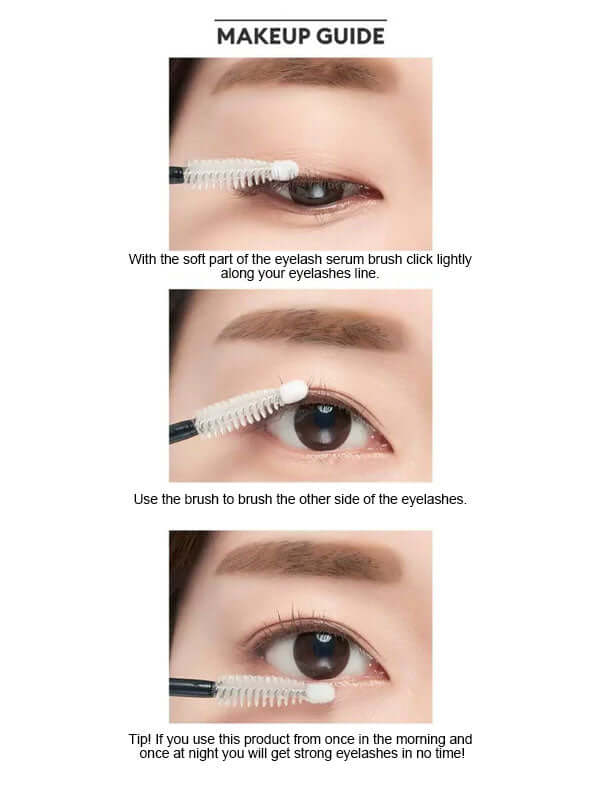 MAKEUP GUIDE

With the soft part of the eyelash serum brush click lightly along your eyelashes line.

Use the brush to brush the other side of the eyelashes.

Tip! If you use this product from once in the morning and once at night you will get strong eyelashes in no time!