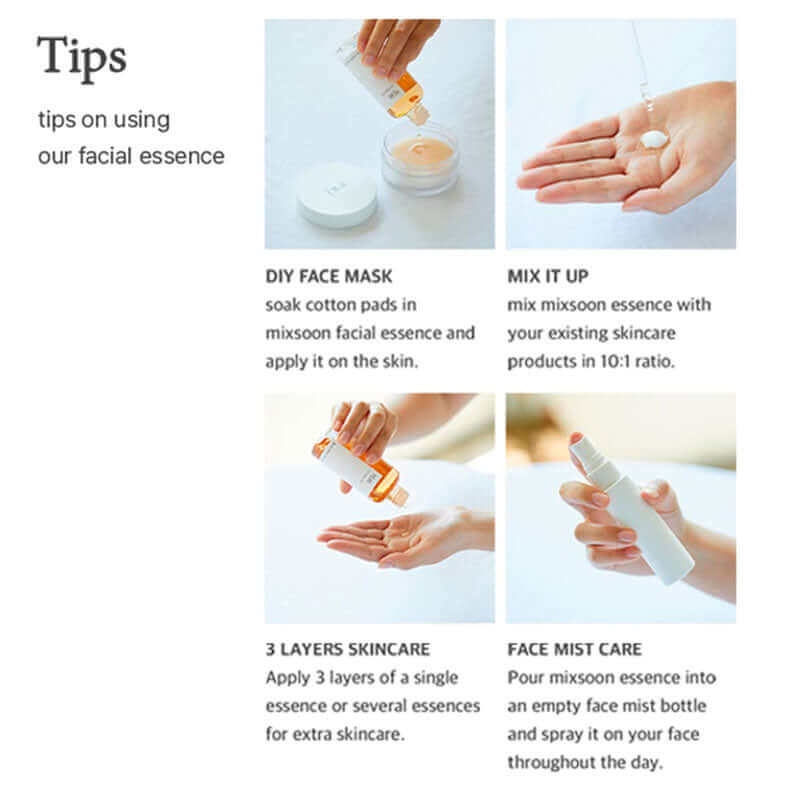 Tips

tips on using our facial essence

DIY FACE MASK
soak cotton pads in mixsoon facial essence and apply it on the skin.

MIX IT UP
mix mixsoon essence with your existing skincare products in 10:1 ratio.

3 LAYERS SKINCARE
Apply 3 layers of a single essence or several essences for extra skincare.

FACE MIST CARE
Pour mixsoon essence into an empty face mist bottle and spray it on your face throughout the day.