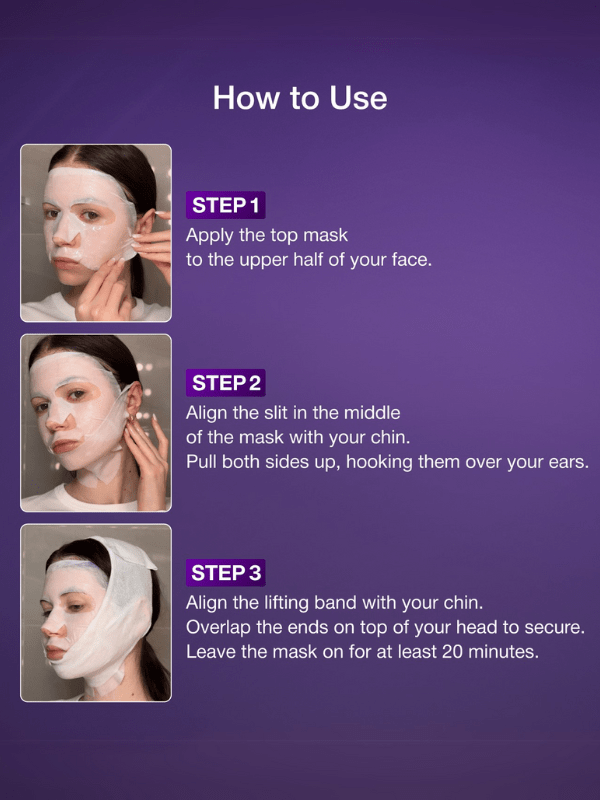 How to Use

STEP 1
Apply the top mask to the upper half of your face.

STEP 2
Align the slit in the middle of the mask with your chin. Pull both sides up, hooking them over your ears.

STEP 3
Align the lifting band with your chin. Overlap the ends on top of your head to secure. Leave the mask on for at least 20 minutes.